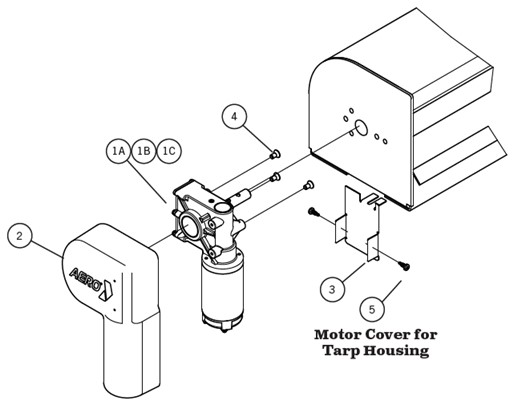 4

1A 1B 1C

2

AERO

3

5

Motor Cover for Tarp Housing